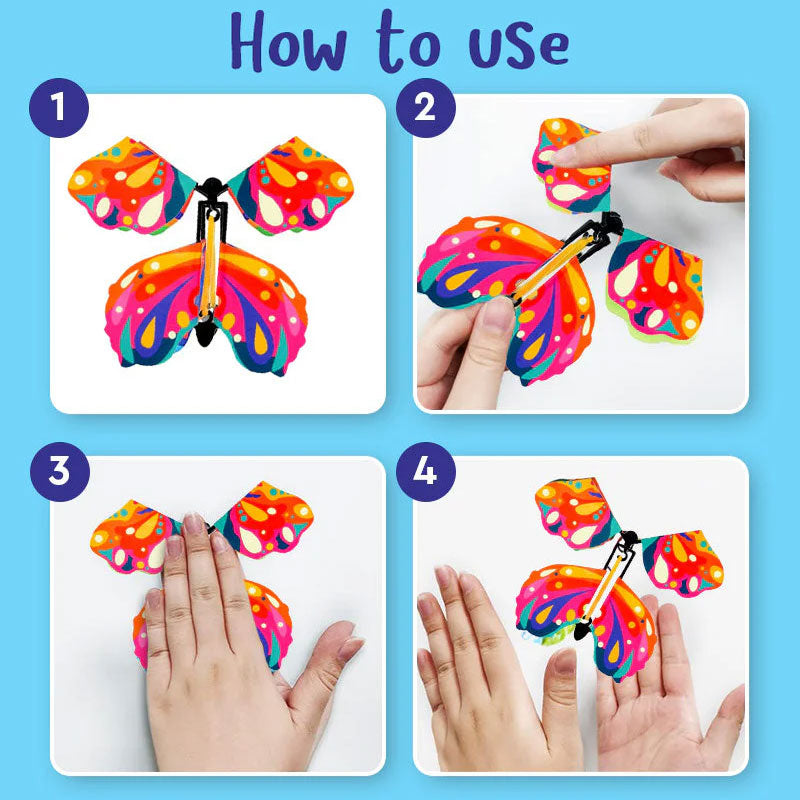 How to use

1

2

3

4