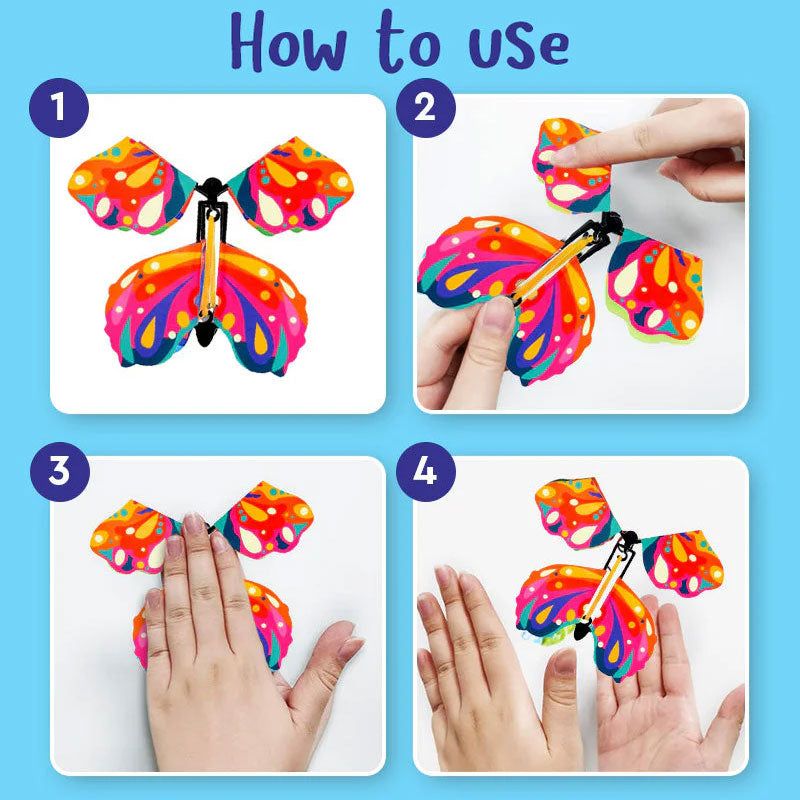 How to use

1

2

3

4