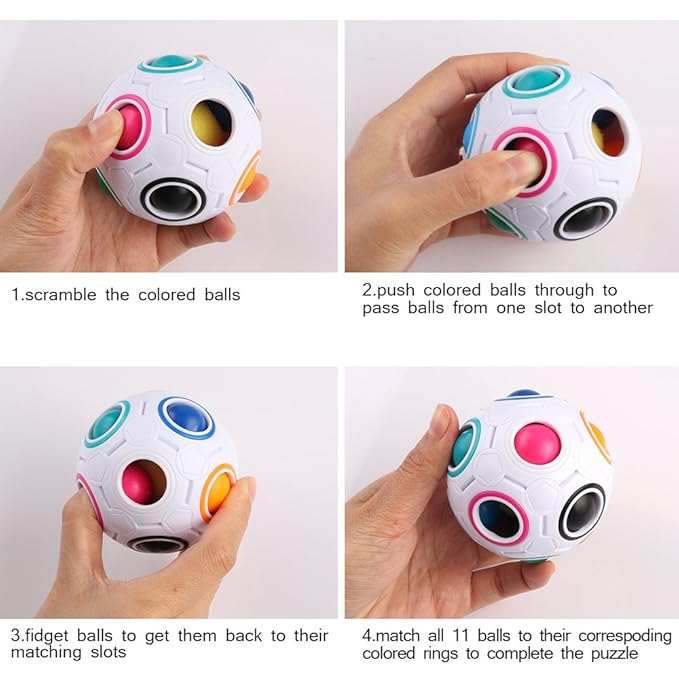 1.scramble the colored balls

2.push colored balls through to pass balls from one slot to another

3.fidget balls to get them back to their matching slots

4.match all 11 balls to their correspoding colored rings to complete the puzzle